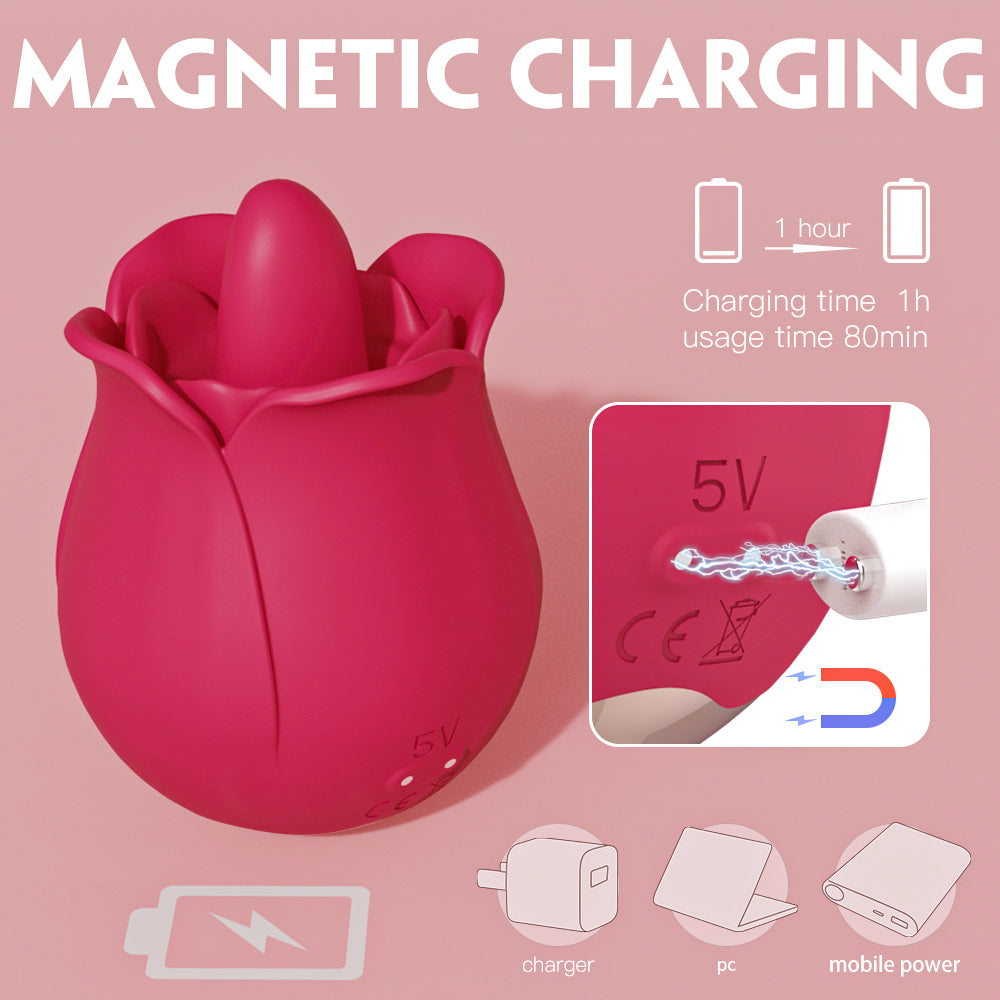 MAGNETIC CHARGING

1 hour

Charging time 1h
usage time 80min

5V

CE

5V
CE

charger

pc

mobile power