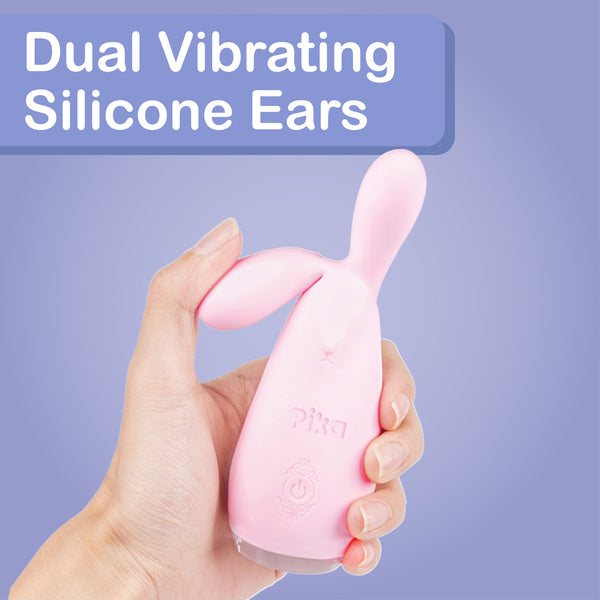 Dual Vibrating Silicone Ears

Pika