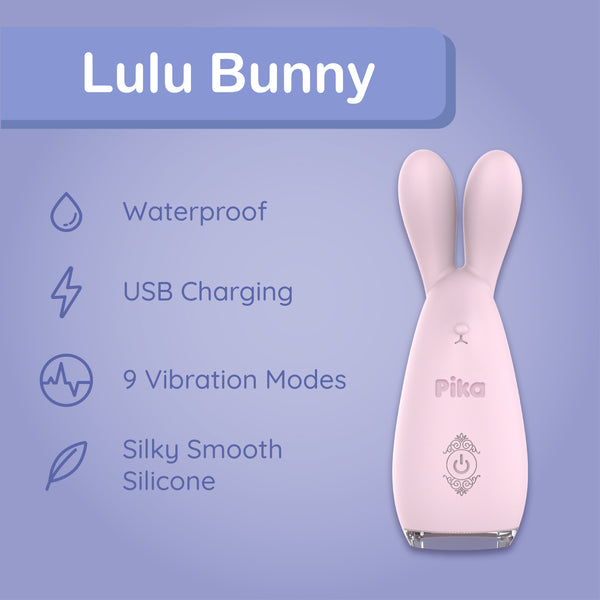 Lulu Bunny

Waterproof

USB Charging

9 Vibration Modes

Silky Smooth Silicone

Pika